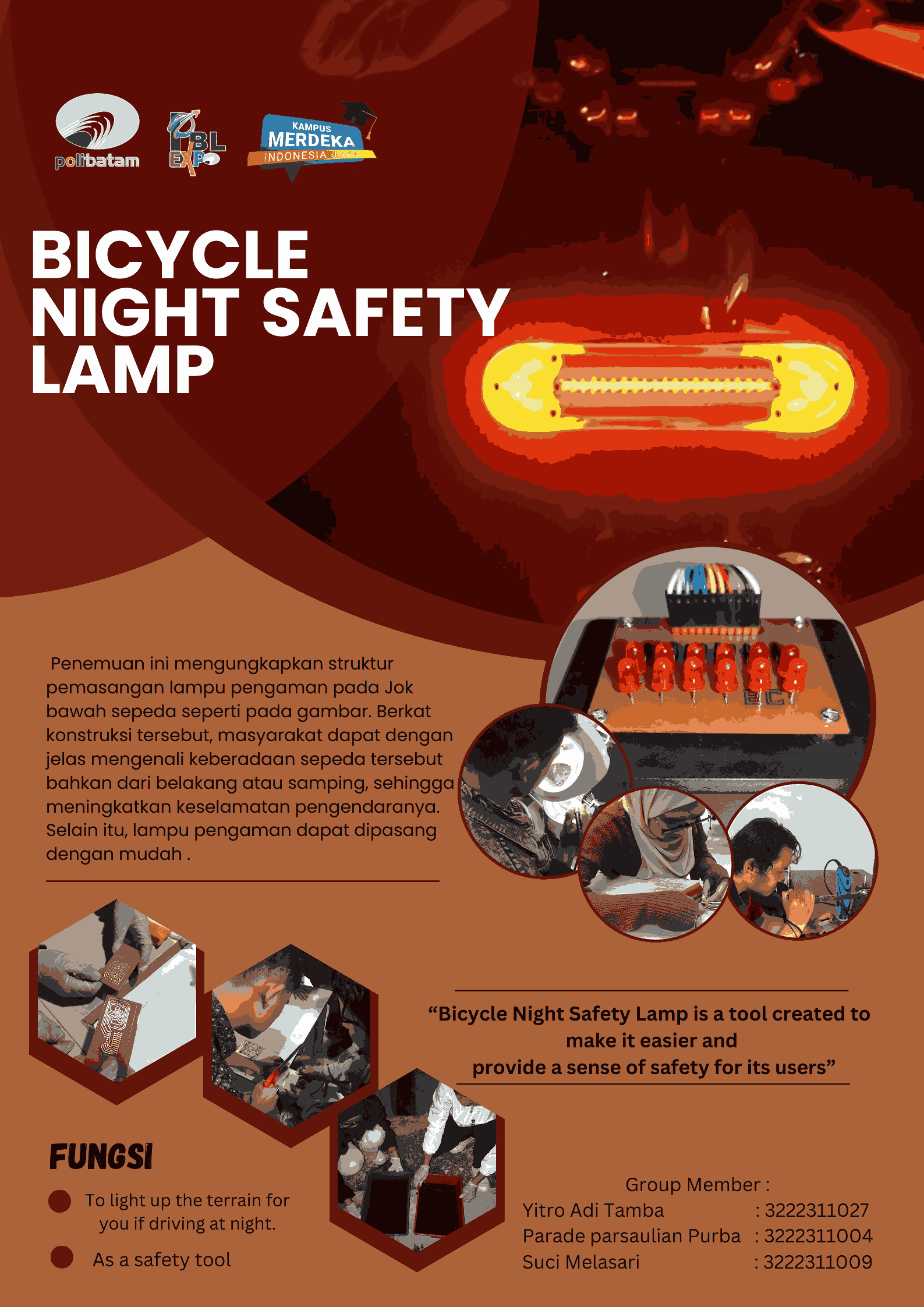 polibatam

PBL EXPO

KAMPUS MERDEKA INDONESIA JAYA

BICYCLE NIGHT SAFETY LAMP

Penemuan ini mengungkapkan struktur pemasangan lampu pengaman pada Jok bawah sepeda seperti pada gambar. Berkat konstruksi tersebut, masyarakat dapat dengan jelas mengenali keberadaan sepeda tersebut bahkan dari belakang atau samping, sehingga meningkatkan keselamatan pengendaranya. Selain itu, lampu pengaman dapat dipasang dengan mudah .

“Bicycle Night Safety Lamp is a tool created to make it easier and provide a sense of safety for its users”

FUNGSI

To light up the terrain for you if driving at night.

As a safety tool

Group Member :
Yitro Adi Tamba : 3222311027
Parade parsaulian Purba : 3222311004
Suci Melasari : 3222311009