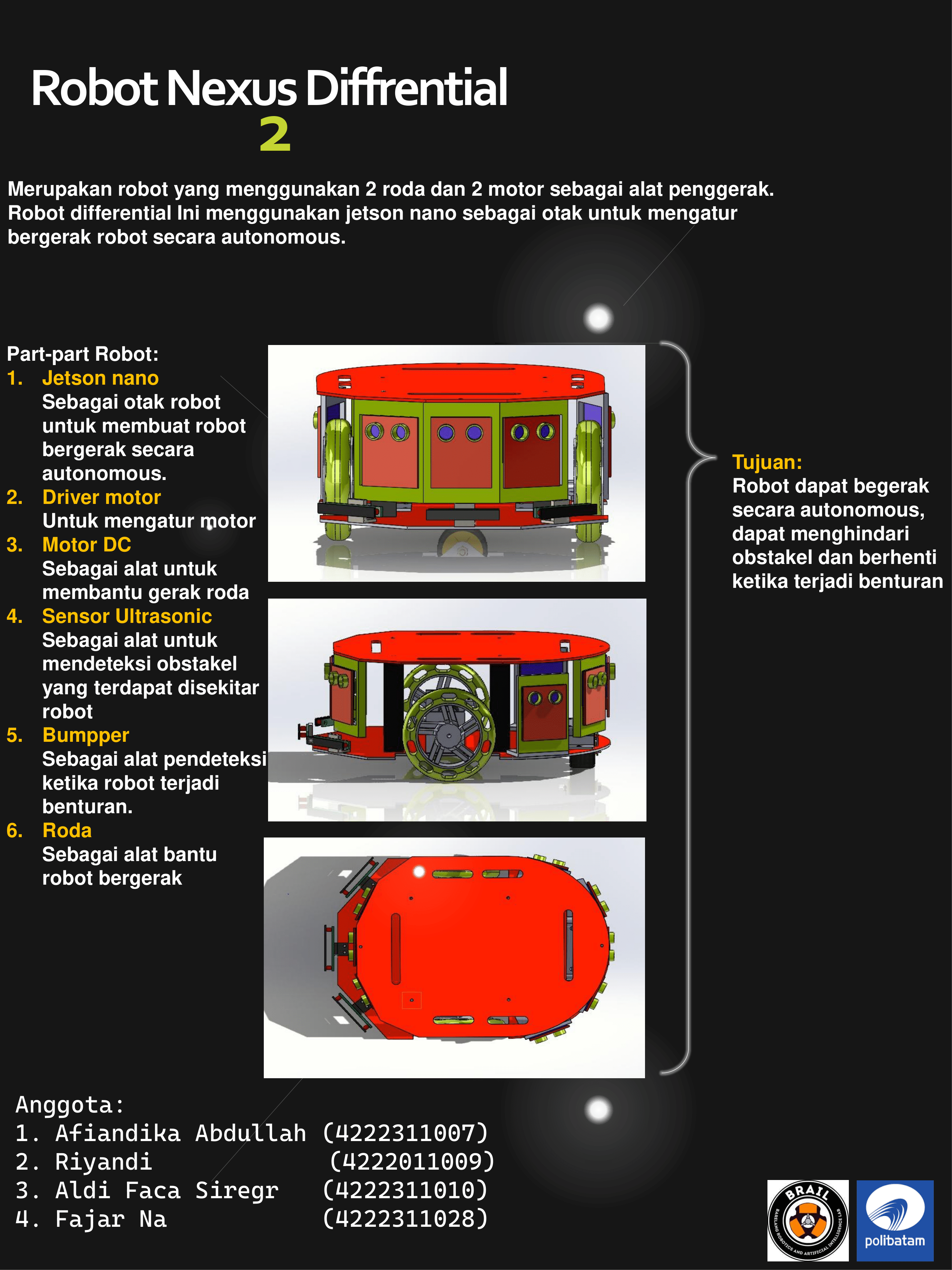 Robot Nexus Diffrential
2

Merupakan robot yang menggunakan 2 roda dan 2 motor sebagai alat penggerak. Robot differential Ini menggunakan jetson nano sebagai otak untuk mengatur bergerak robot secara autonomous.

Part-part Robot:
1. Jetson nano
Sebagai otak robot untuk membuat robot bergerak secara autonomous.
2. Driver motor
Untuk mengatur motor
3. Motor DC
Sebagai alat untuk membantu gerak roda
4. Sensor Ultrasonic
Sebagai alat untuk mendeteksi obstakel yang terdapat disekitar robot
5. Bumpper
Sebagai alat pendeteksi ketika robot terjadi benturan.
6. Roda
Sebagai alat bantu robot bergerak

Tujuan:
Robot dapat begerak secara autonomous, dapat menghindari obstakel dan berhenti ketika terjadi benturan

Anggota:
1. Afiandika Abdullah (4222311007)
2. Riyandi (4222011009)
3. Aldi Faca Siregr (4222311010)
4. Fajar Na (4222311028)

BRAIL
BARELANG ROBOTICS AND ARTIFICIAL INTELLIGENCE LAB
polibatam